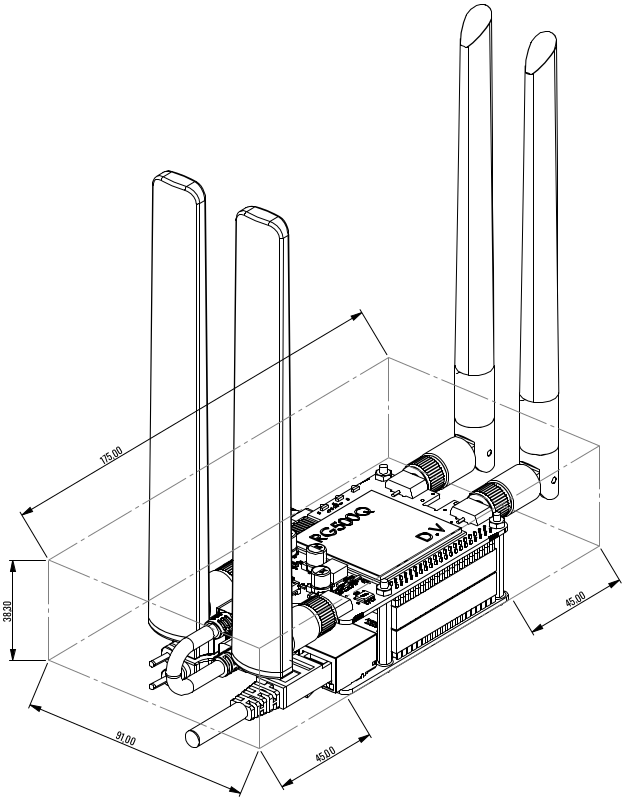 175.00

RG500Q

D.V

38.30

45.00

91.00

45.00