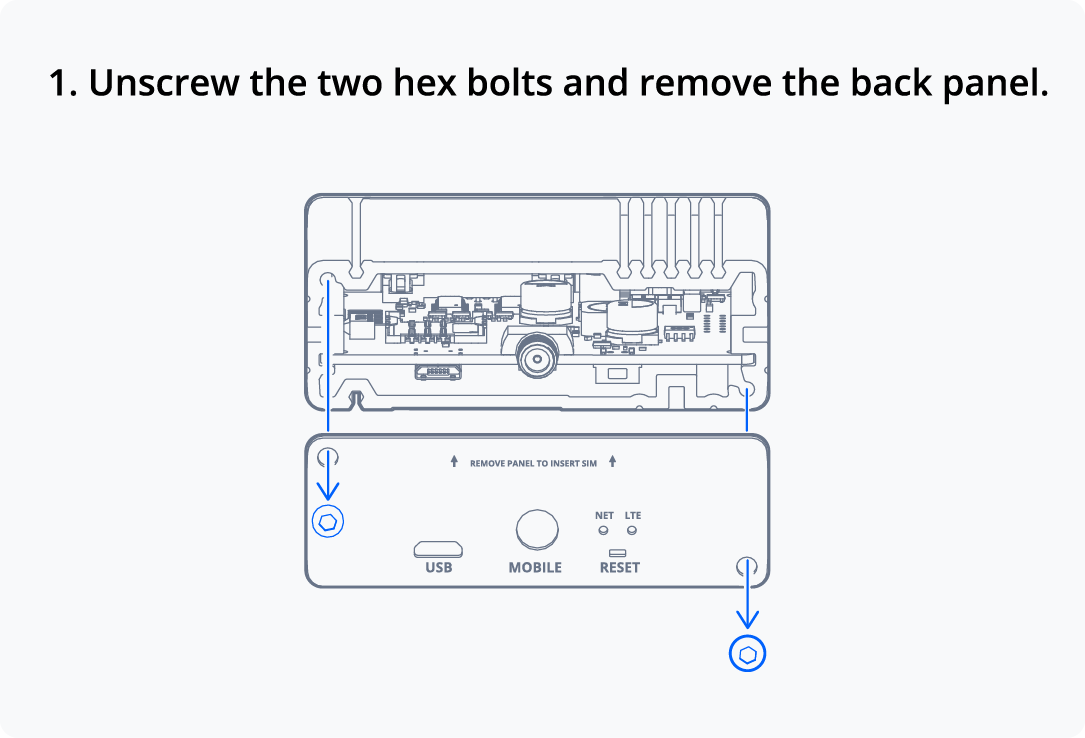 1. Unscrew the two hex bolts and remove the back panel.

REMOVE PANEL TO INSERT SIM

NET LTE

USB

MOBILE

RESET