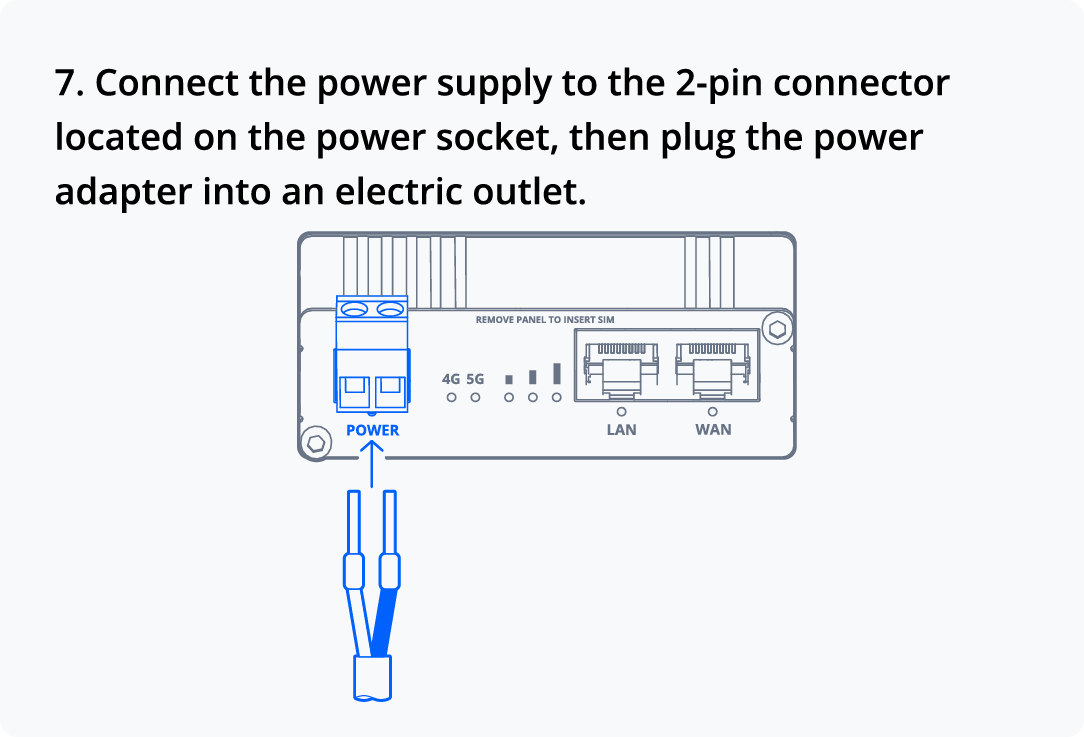 7. Connect the power supply to the 2-pin connector located on the power socket, then plug the power adapter into an electric outlet.

REMOVE PANEL TO INSERT SIM

4G 5G

POWER

LAN

WAN