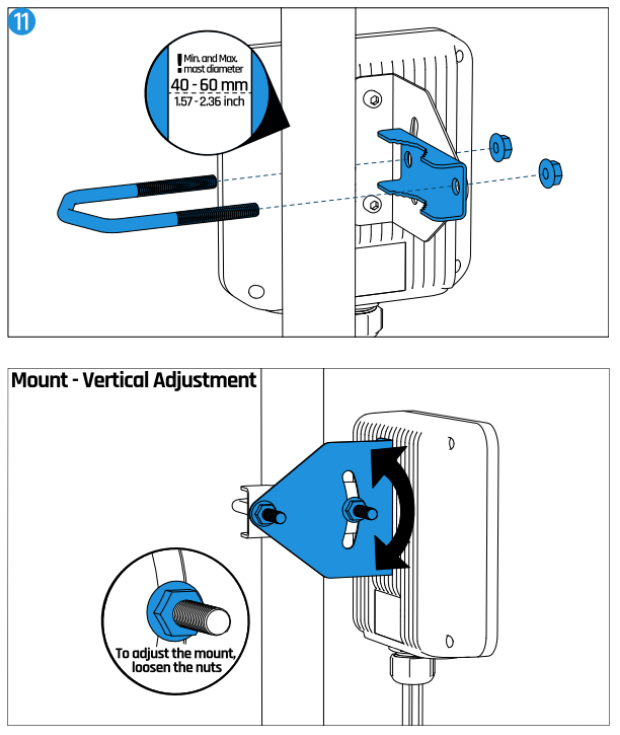 11

! Min. and Max. mast diameter
40 - 60 mm
1.57 - 2.36 inch

Mount - Vertical Adjustment

To adjust the mount, loosen the nuts