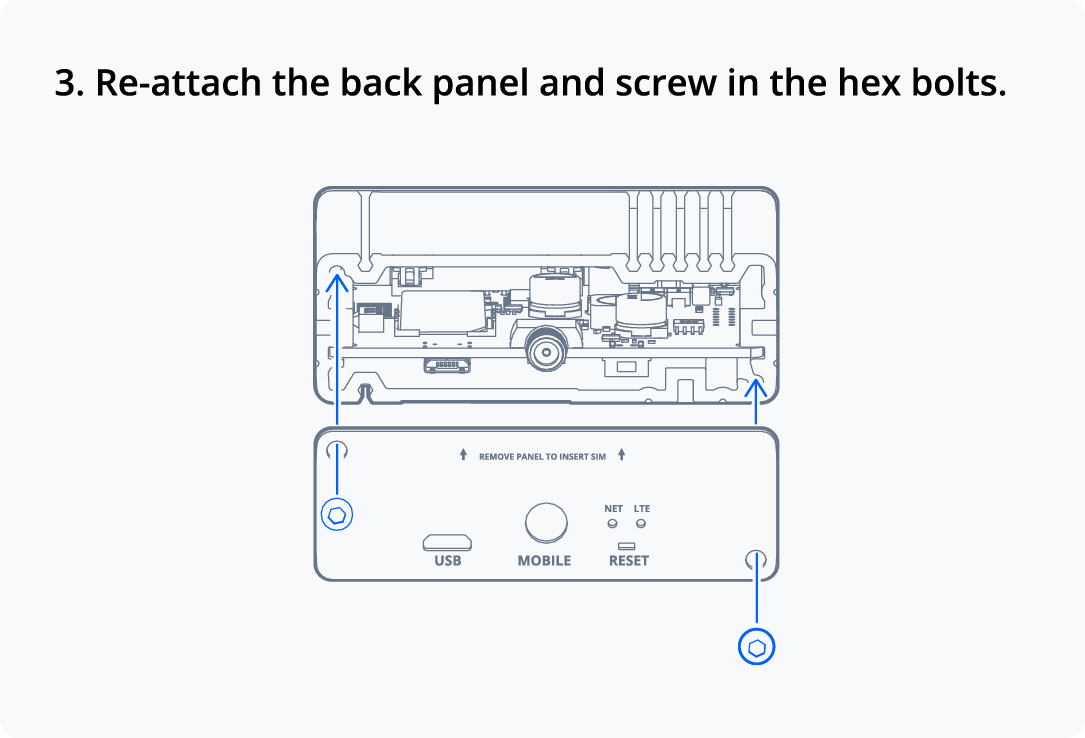 3. Re-attach the back panel and screw in the hex bolts.

REMOVE PANEL TO INSERT SIM

NET LTE

USB

MOBILE

RESET