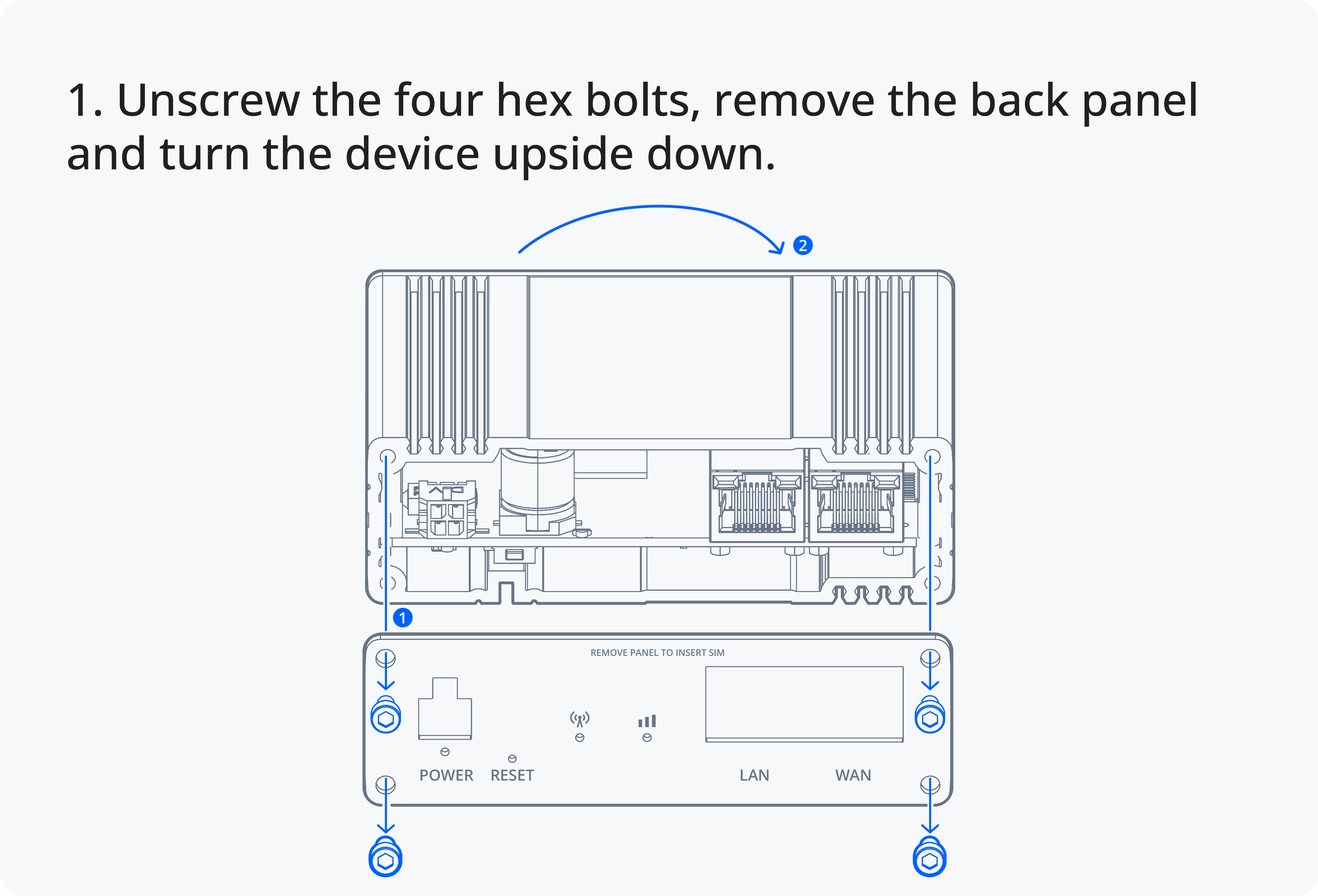 1. Unscrew the four hex bolts, remove the back panel and turn the device upside down.

2

1

REMOVE PANEL TO INSERT SIM

POWER RESET

LAN WAN