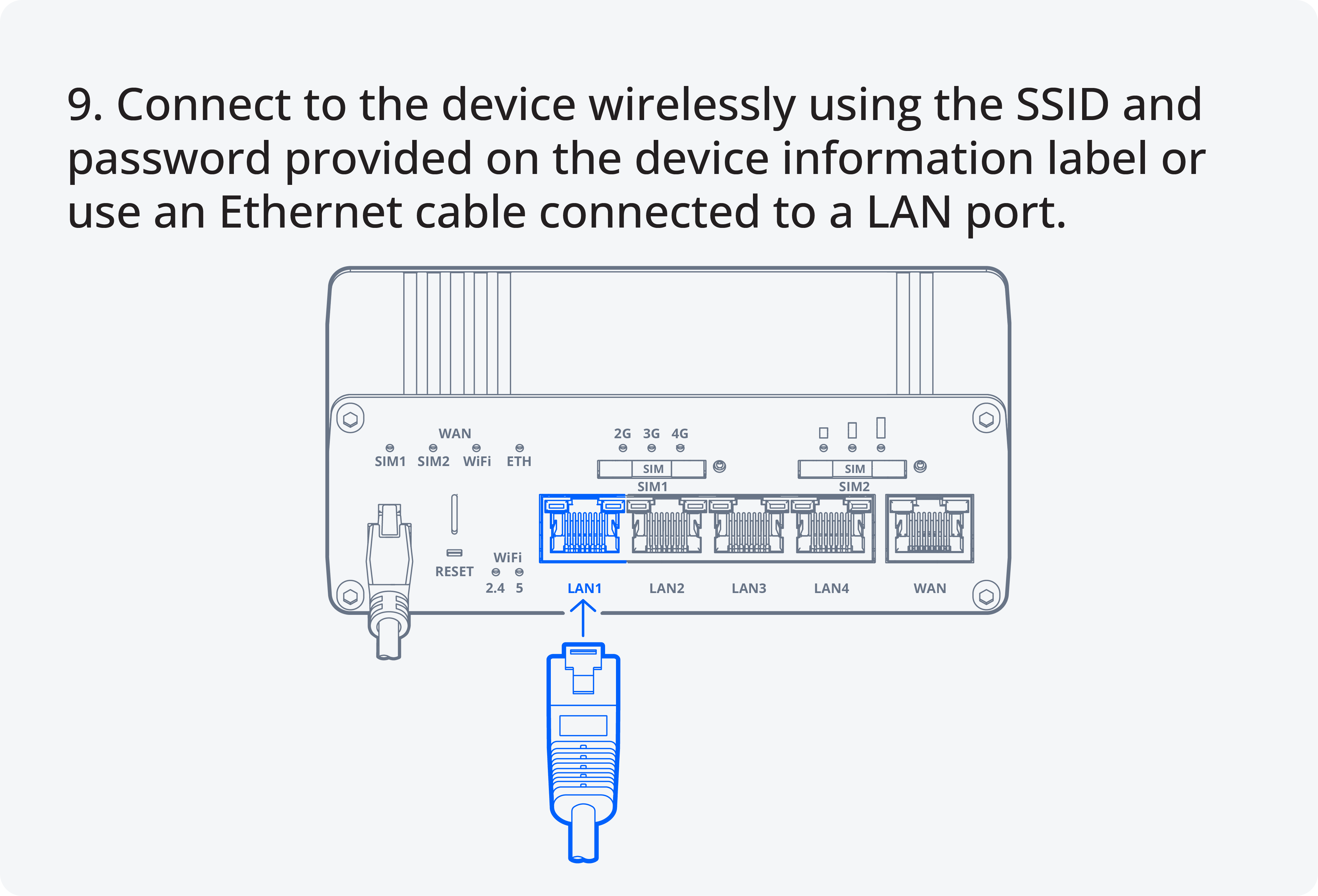 9. Connect to the device wirelessly using the SSID and password provided on the device information label or use an Ethernet cable connected to a LAN port.

WAN
SIM1 SIM2 WiFi ETH

2G 3G 4G
SIM
SIM1

SIM
SIM2

RESET
WiFi
2.4 5

LAN1 LAN2 LAN3 LAN4 WAN