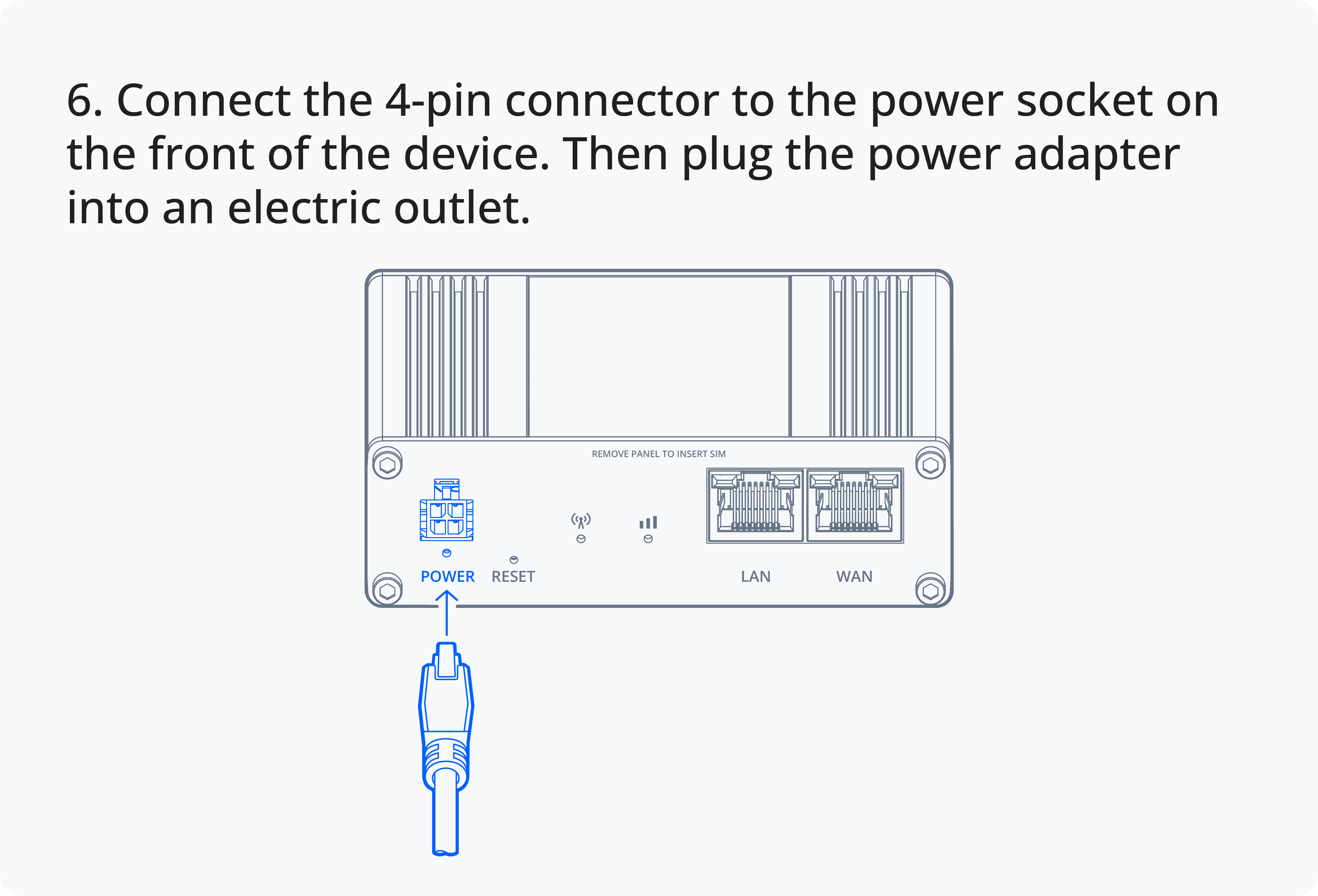 6. Connect the 4-pin connector to the power socket on the front of the device. Then plug the power adapter into an electric outlet.

REMOVE PANEL TO INSERT SIM

POWER RESET

LAN WAN