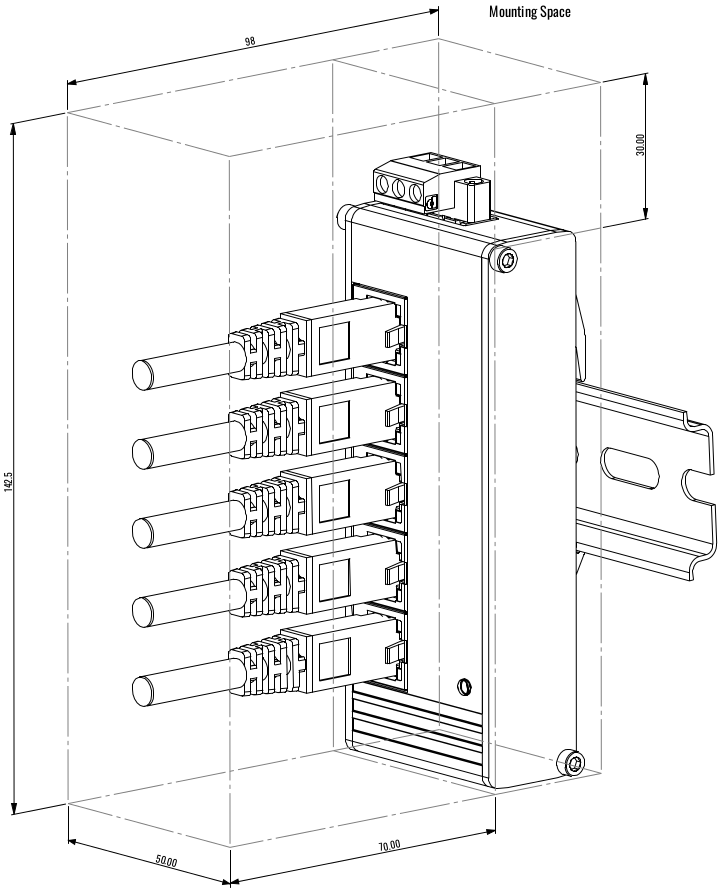 Mounting Space

98

30.00

142.5

50.00

70.00