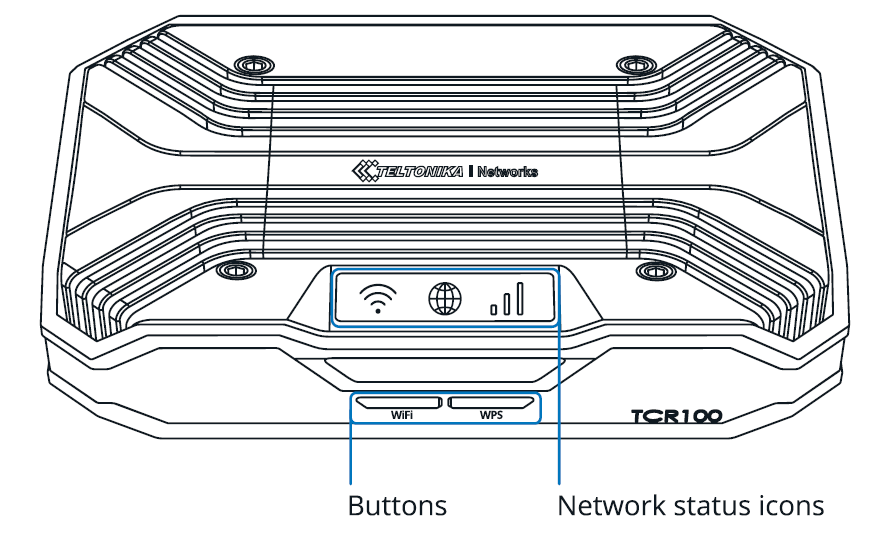 TELTONIKA | Networks

WiFi WPS

TCR100

Buttons

Network status icons