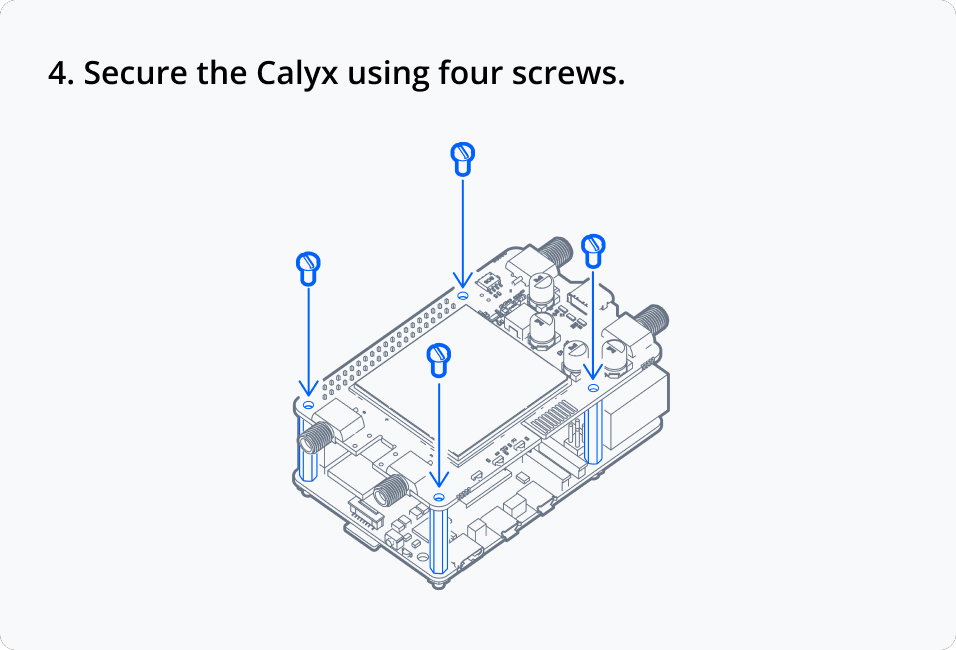 4. Secure the Calyx using four screws.