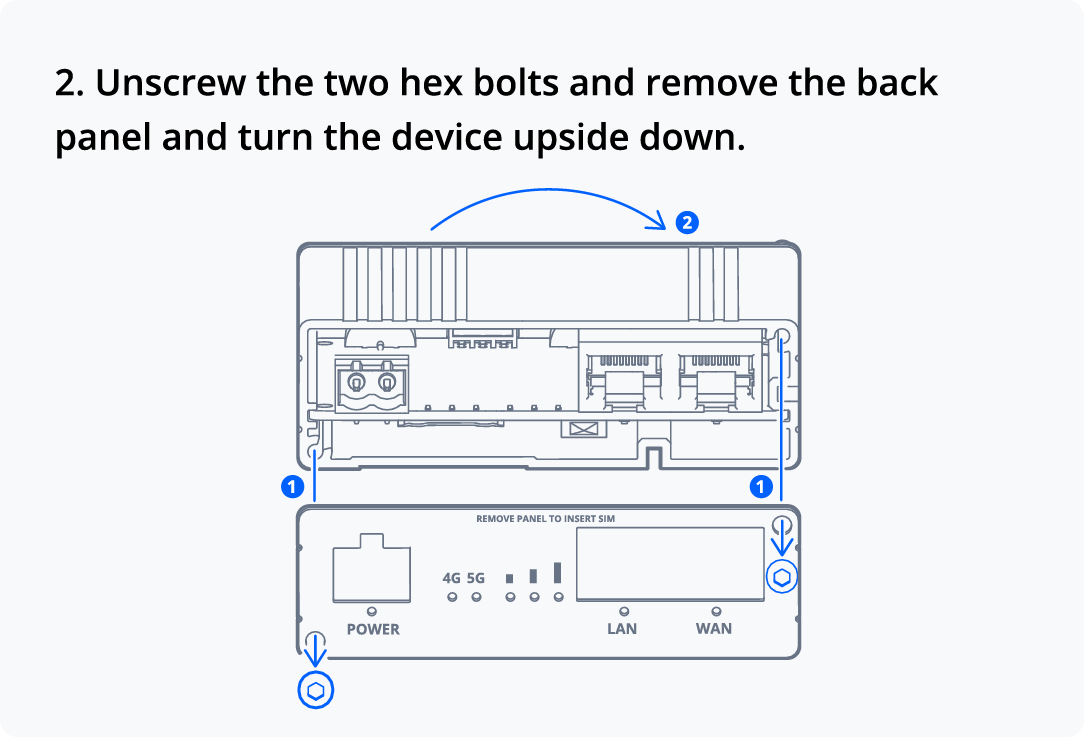 2. Unscrew the two hex bolts and remove the back panel and turn the device upside down.

2

1

1

REMOVE PANEL TO INSERT SIM

4G 5G

POWER

LAN

WAN