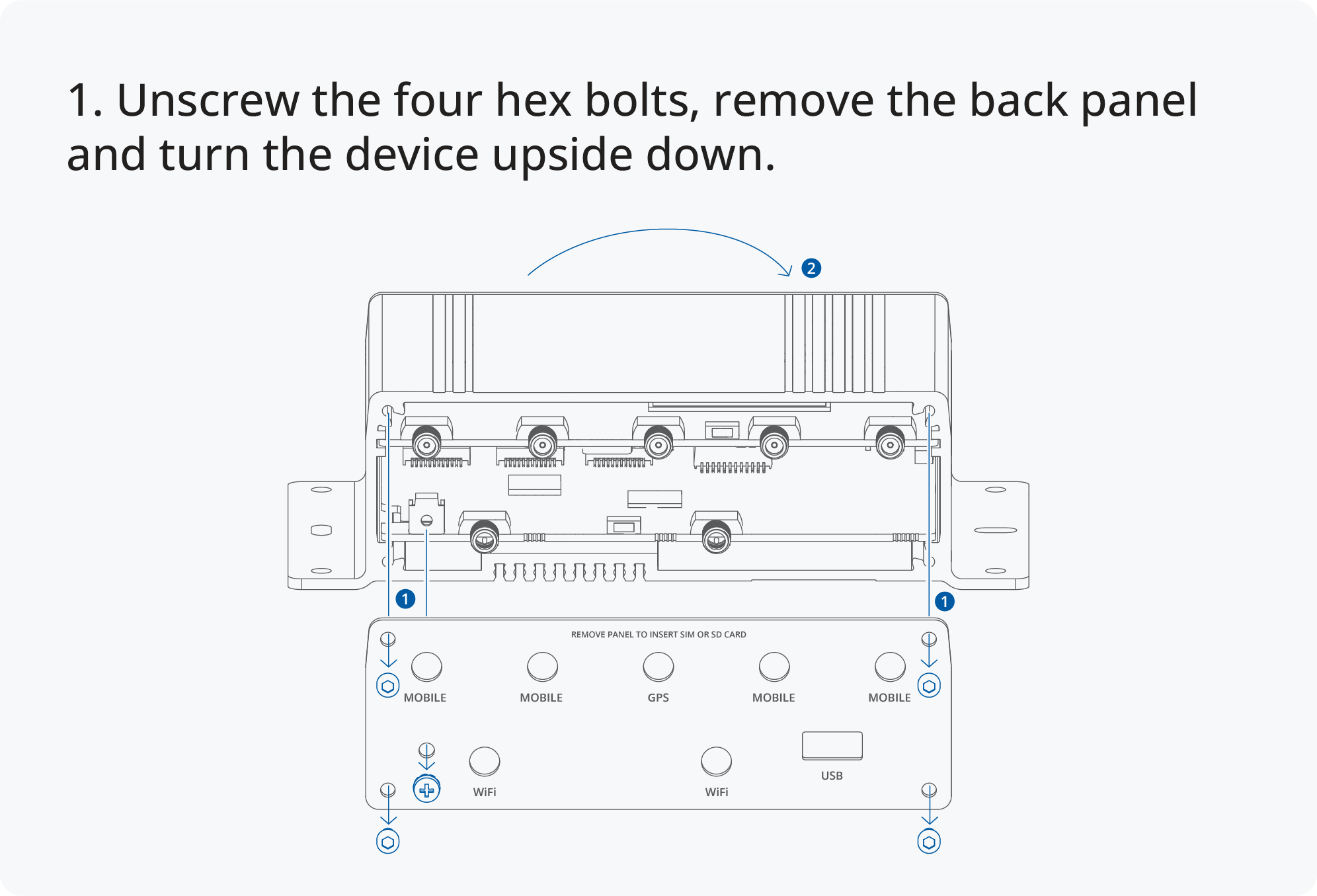 1. Unscrew the four hex bolts, remove the back panel and turn the device upside down.

2

1

1

REMOVE PANEL TO INSERT SIM OR SD CARD

MOBILE MOBILE GPS MOBILE MOBILE

WiFi WiFi USB