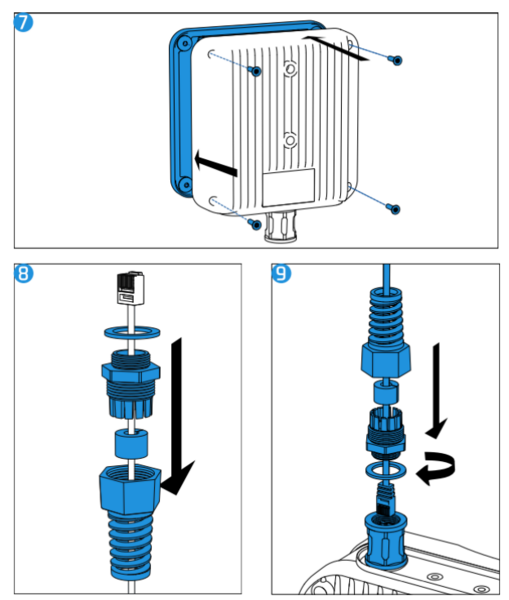 7

8

9