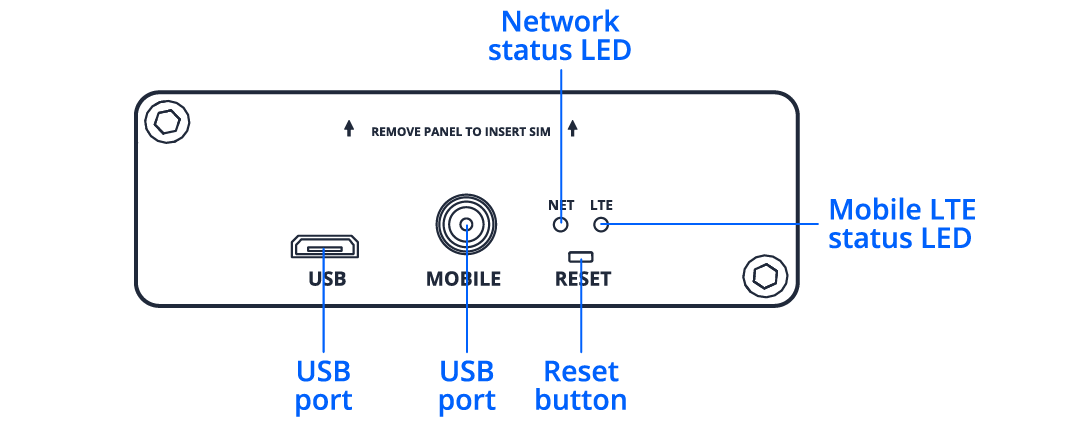 Network status LED

REMOVE PANEL TO INSERT SIM

NET LTE

Mobile LTE status LED

USB

MOBILE

RESET

USB port

USB port

Reset button