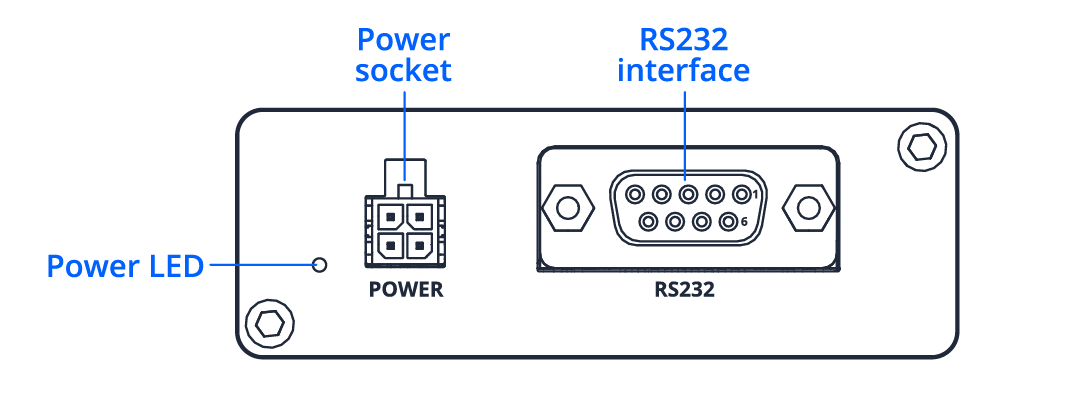 Power socket

RS232 interface

1

6

Power LED

POWER

RS232